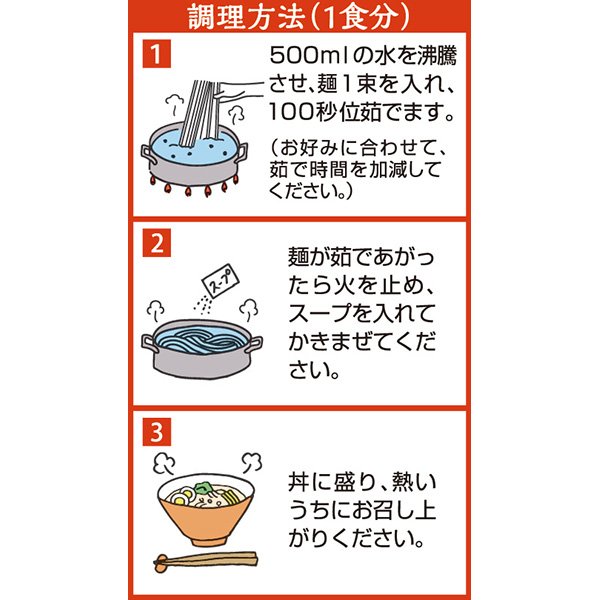 調理方法（1食分）

1

500mlの水を沸騰させ、麺1束を入れ、100秒位茹でます。

（お好みに合わせて、茹で時間を加減してください。）

2

スープ

麺が茹であがったら火を止め、スープを入れてかきまぜてください。

3

丼に盛り、熱いうちにお召し上がりください。